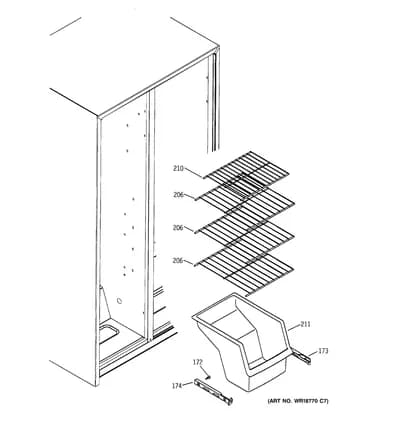 210
206
206
206
211
173
172
174
(ART NO. WR18770 C7)