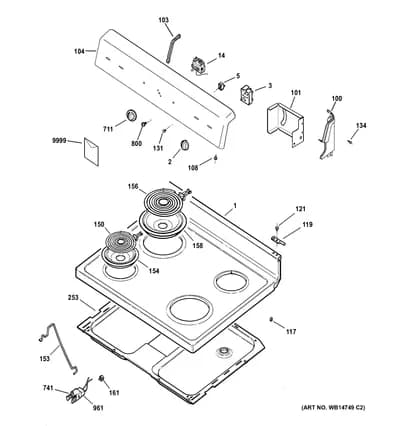 103
104
14
5
3
101
100
134
711
800
131
2
108
9999
156
1
121
119
150
158
154
253
117
153
741
161
961
(ART NO. WB14749 C2)