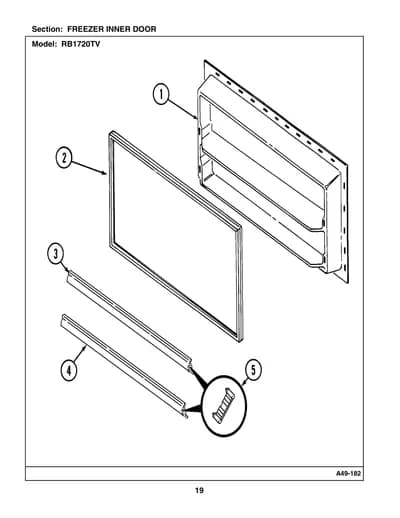 Section: FREEZER INNER DOOR

Model: RB1720TV

1

2

3

4

5

A49-182

19