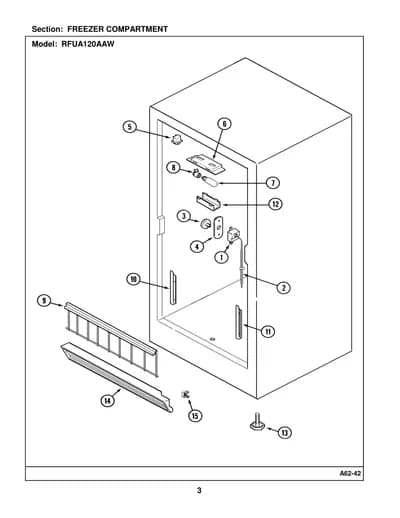 Section: FREEZER COMPARTMENT

Model: RFUA120AAW

5
6
8
7
12
3
4
1
10
2
9
11
14
15
13

A62-42

3