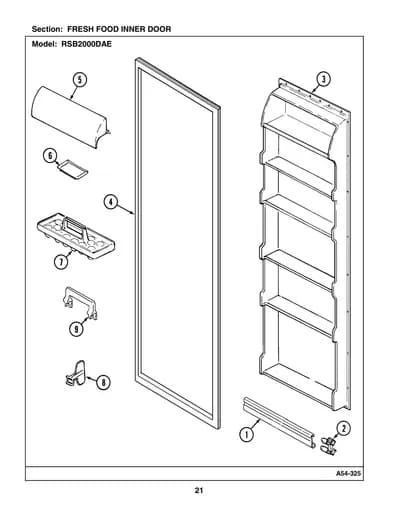 Section: FRESH FOOD INNER DOOR

Model: RSB2000DAE

5

3

6

4

7

9

8

1

2

A54-325

21