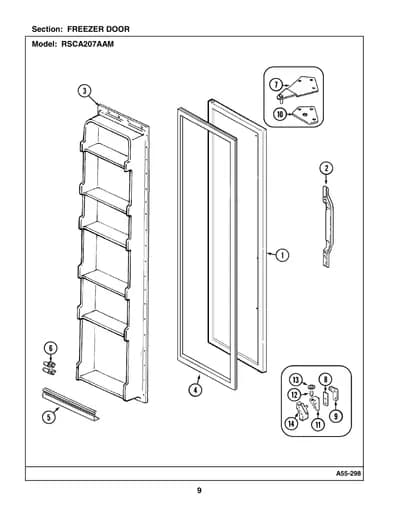 Section: FREEZER DOOR

Model: RSCA207AAM

3

7

10

2

1

6

5

4

13

8

12

14

11

9

A55-298

9