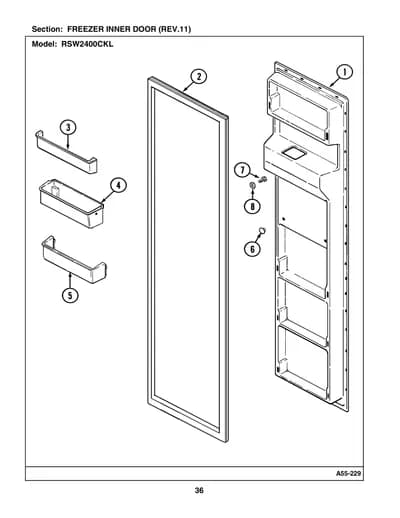 Section: FREEZER INNER DOOR (REV.11)

Model: RSW2400CKL

2

1

3

4

7

8

6

5

A55-229

36