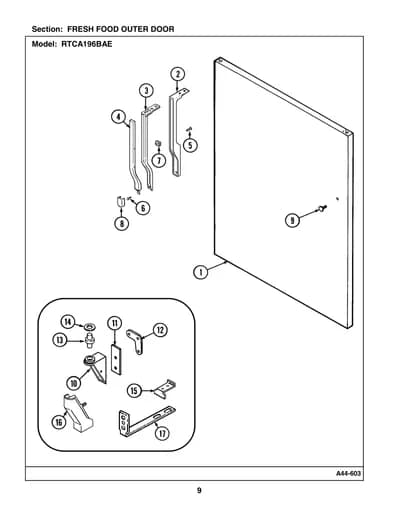 Section: FRESH FOOD OUTER DOOR

Model: RTCA196BAE

2
3
4
5
7
6
8
9
1

14
11
12
13
10
15
16
17

A44-603

9