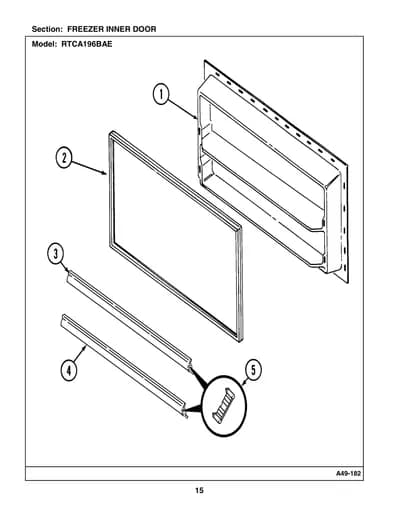 Section: FREEZER INNER DOOR

Model: RTCA196BAE

1

2

3

4

5

A49-182

15