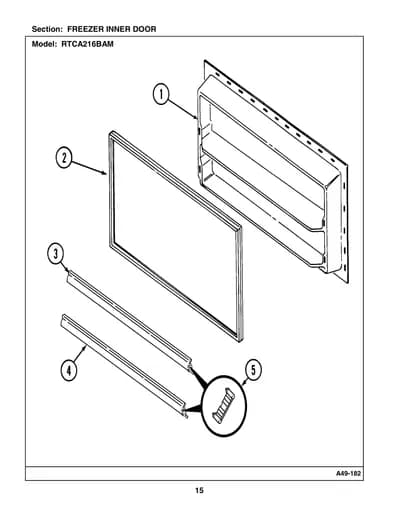 Section: FREEZER INNER DOOR

Model: RTCA216BAM

1

2

3

4

5

A49-182

15