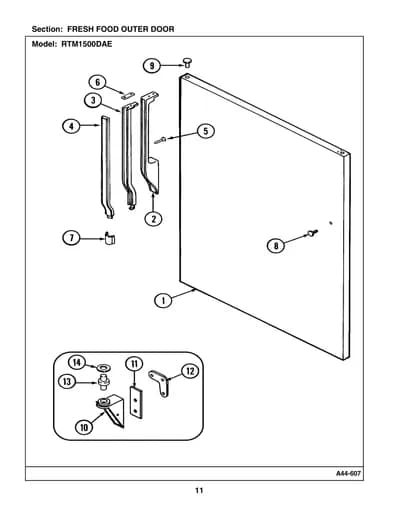 Section: FRESH FOOD OUTER DOOR

Model: RTM1500DAE

9

6

3

4

5

2

7

8

1

14

11

12

13

10

A44-607

11