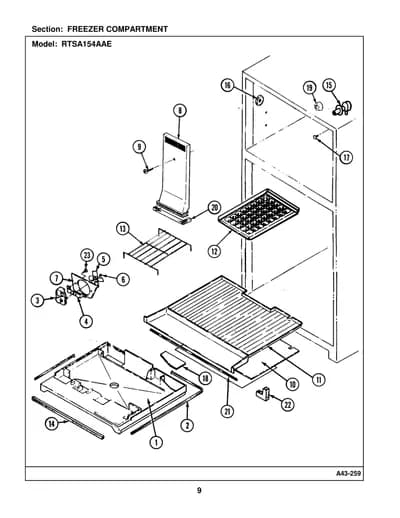 Section: FREEZER COMPARTMENT

Model: RTSA154AAE

16
19
15
8
9
17
20
13
12
23
5
7
6
3
4
18
11
10
21
22
14
2
1

A43-259

9