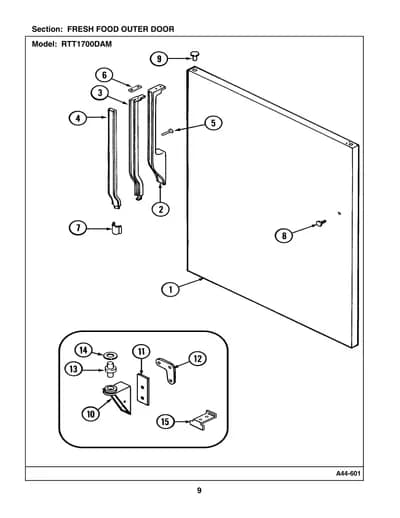 Section: FRESH FOOD OUTER DOOR

Model: RTT1700DAM

9

6

3

4

5

2

7

8

1

14

11

12

13

10

15

A44-601

9