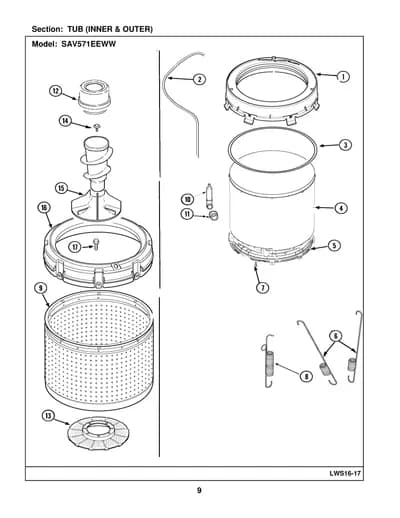 Section: TUB (INNER & OUTER)

Model: SAV571EEWW

12

14

15

16

17

9

13

2

10

11

1

3

4

5

7

6

8

LWS16-17

9