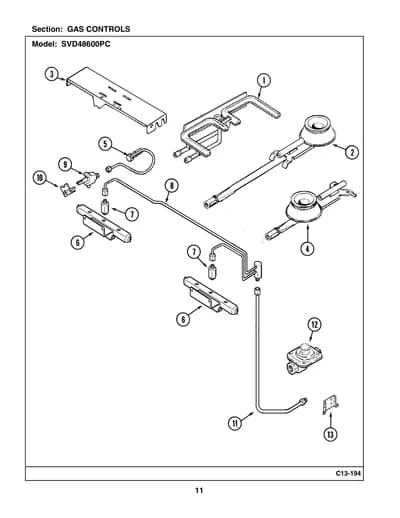 Section: GAS CONTROLS

Model: SVD48600PC

3
1
5
2
9
10
8
7
6
4
7
6
12
11
13

C13-194

11