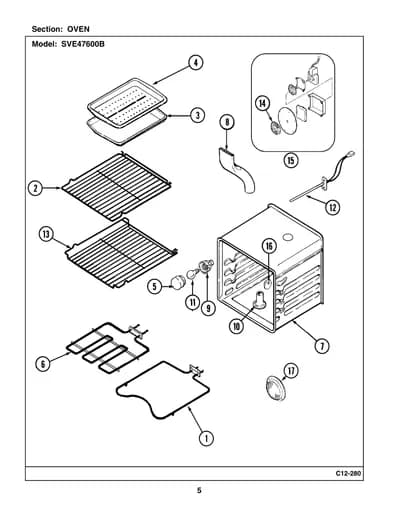 Section: OVEN

Model: SVE47600B

4
3
8
14
15
2
12
13
16
5
11
9
10
7
6
17
1

C12-280

5