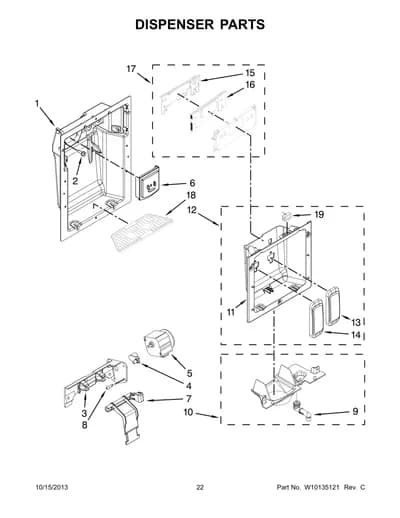 DISPENSER PARTS

17
15
16
1
2
6
18
12
19
11
13
14
5
4
7
3
8
10
9

10/15/2013

22

Part No. W10135121 Rev. C