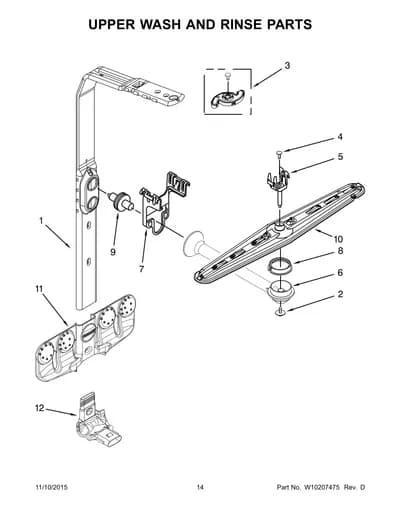 UPPER WASH AND RINSE PARTS

3

4

5

1

9

7

10

8

6

2

11

12

11/10/2015

14

Part No. W10207475 Rev. D