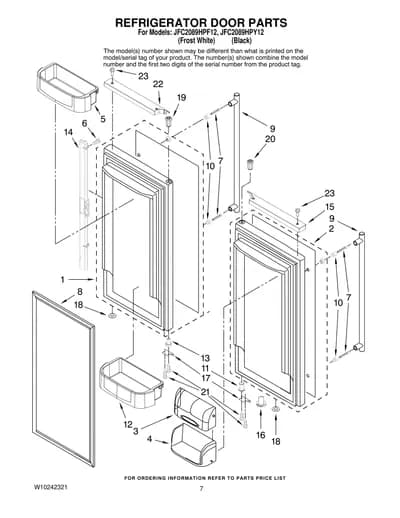 REFRIGERATOR DOOR PARTS
For Models: JFC2089HPF12, JFC2089HPY12
(Frost White) (Black)

The model(s) number shown may be different than what is printed on the model/serial tag of your product. The number(s) shown combine the model number and the first two digits of the serial number from the product tag.

23
22
19
5
6
14
9
20
10
7
23
15
9
2
1
8
18
10
7
13
11
17
21
12
3
4
16
18

FOR ORDERING INFORMATION REFER TO PARTS PRICE LIST

W10242321

7