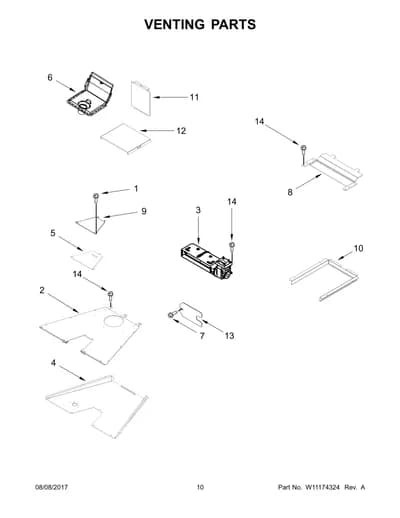 VENTING PARTS

6

11

12

14

8

1

9

3

14

5

10

14

2

7

13

4

08/08/2017

10

Part No. W11174324 Rev. A