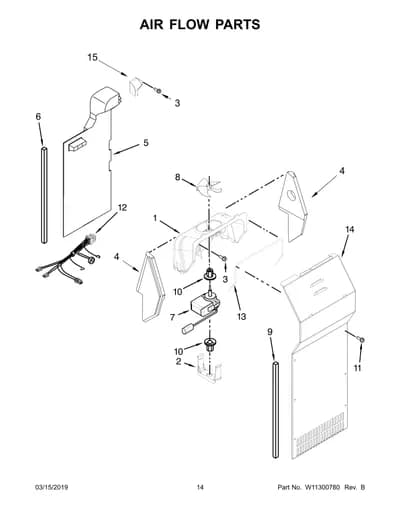 AIR FLOW PARTS

15

3

6

5

8

4

12

1

14

4

3

10

7

13

9

10

2

11

03/15/2019

14

Part No. W11300780 Rev. B