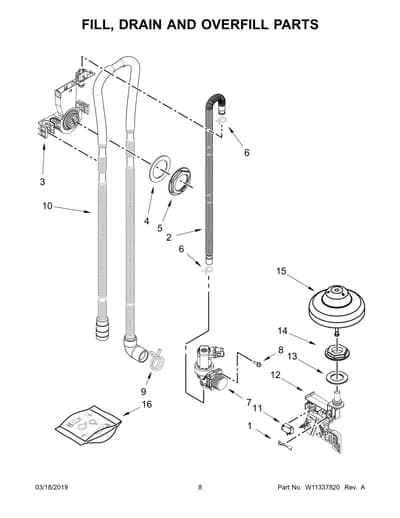 FILL, DRAIN AND OVERFILL PARTS

6

3

10

4

5

2

6

15

14

8

13

12

9

7

11

16

1

03/18/2019

8

Part No. W11337820 Rev. A