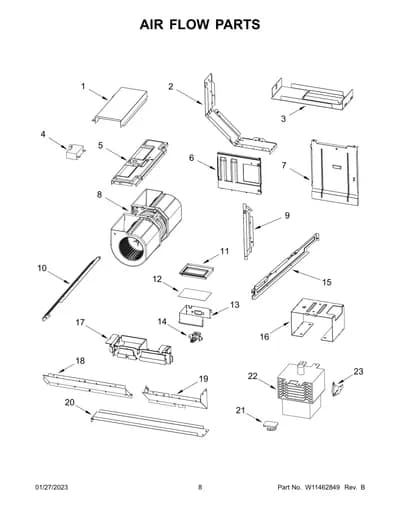 AIR FLOW PARTS

1
2
3
4
5
6
7
8
9
10
11
12
13
14
15
16
17
18
19
20
21
22
23

01/27/2023
8
Part No. W11462849 Rev. B