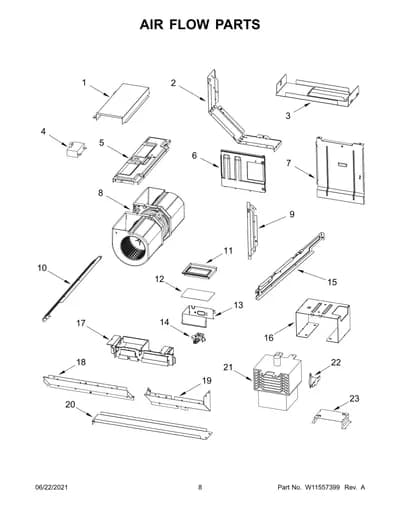 AIR FLOW PARTS

1
2
3
4
5
6
7
8
9
10
11
12
13
14
15
16
17
18
19
20
21
22
23

06/22/2021

8

Part No. W11557399 Rev. A