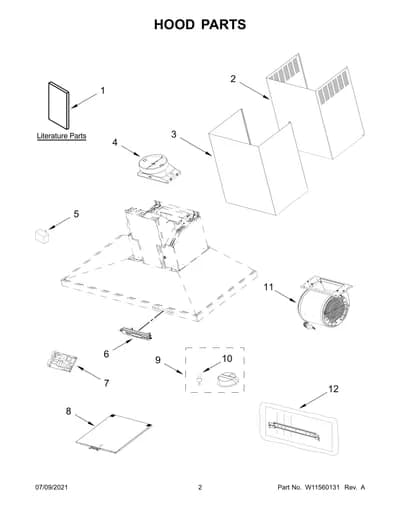 HOOD PARTS

1

Literature Parts

2

3

4

5

11

6

9

10

7

12

8

07/09/2021

2

Part No. W11560131 Rev. A