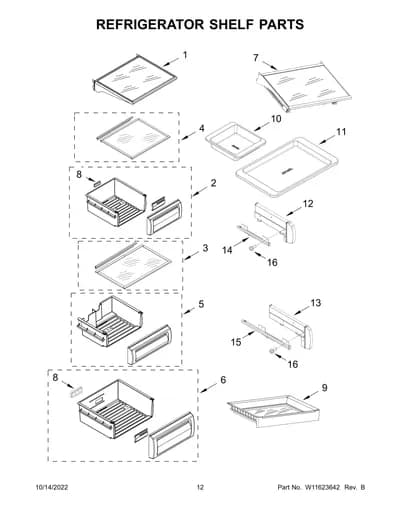 REFRIGERATOR SHELF PARTS

1

7

4

10

11

8

2

12

14

16

3

5

13

15

16

8

6

9

10/14/2022

12

Part No. W11623642 Rev. B