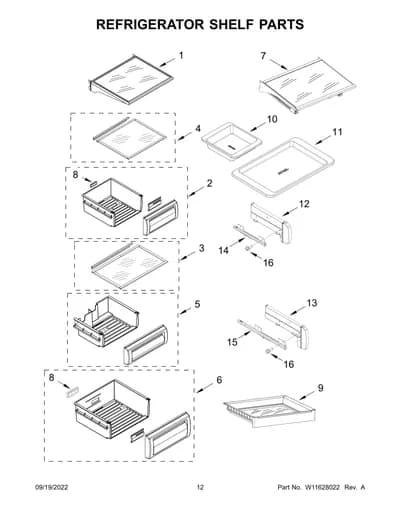 REFRIGERATOR SHELF PARTS

1
7
4
10
11
8
2
12
14
16
3
5
13
15
16
8
6
9

09/19/2022
12
Part No. W11628022 Rev. A