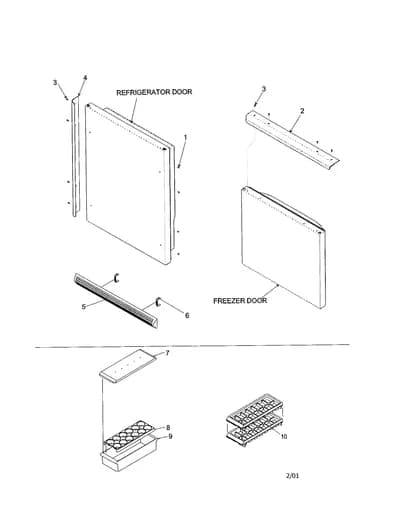 3
4
REFRIGERATOR DOOR
1
3
2
5
6
FREEZER DOOR
7
8
9
10
2/01