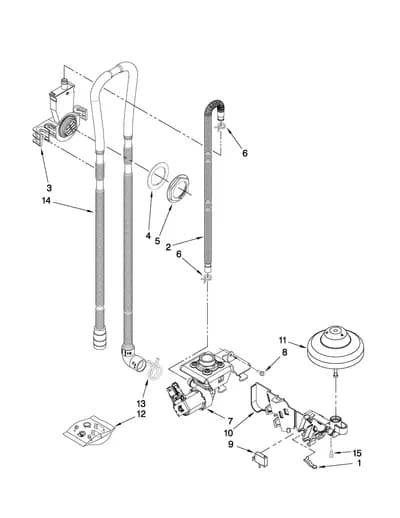 6
3
14
4
5
2
6
11
8
13
12
7
10
9
15
1