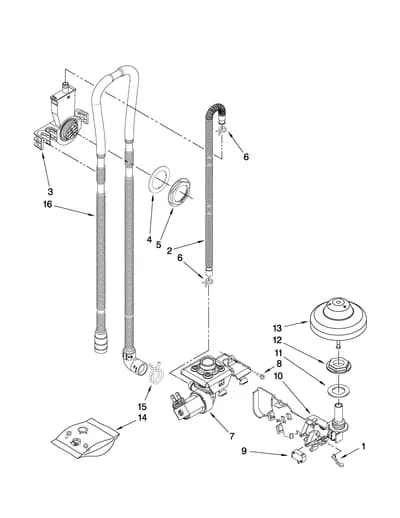 6
3
16
4
5
2
6
13
12
11
8
10
15
14
7
9
1