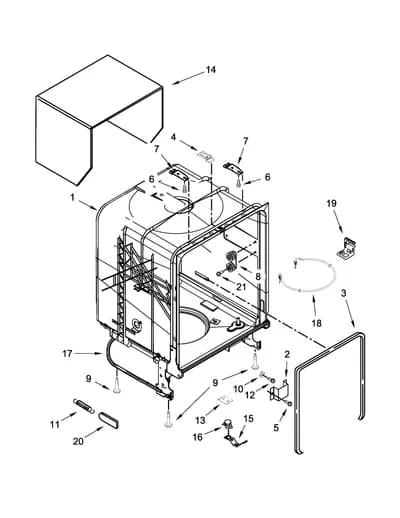 14
4
7
7
6
6
1
19
8
21
3
18
17
2
9
9
10
12
11
13
15
5
16
20