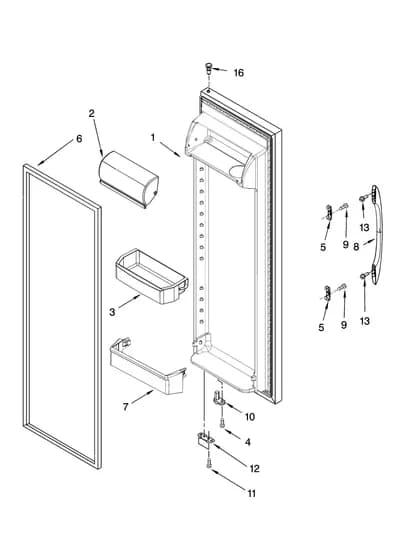 16
2
6
1
13
5
9
8
3
13
5
9
7
10
4
12
11