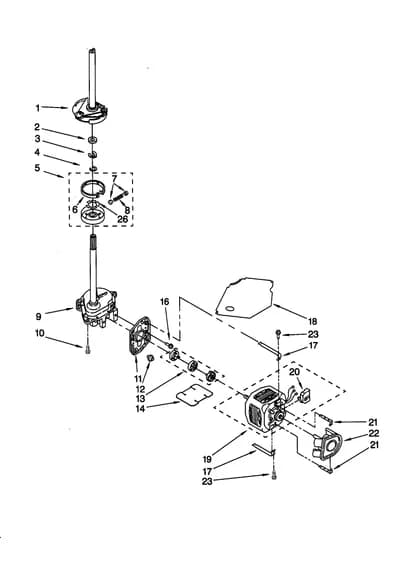 1
2
3
4
5
7
6
8
26
9
10
16
11
12
13
14
18
23
17
20
21
22
21
19
17
23