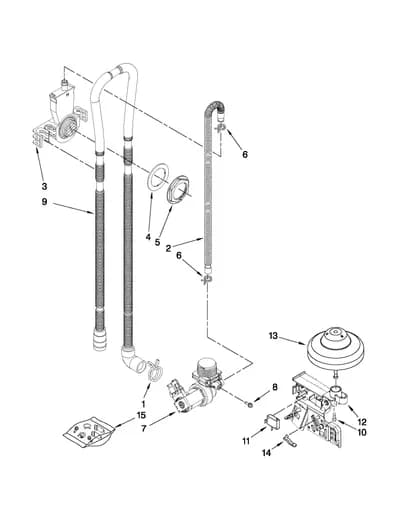 6
3
9
4
5
2
6
13
8
1
15
7
12
10
11
14