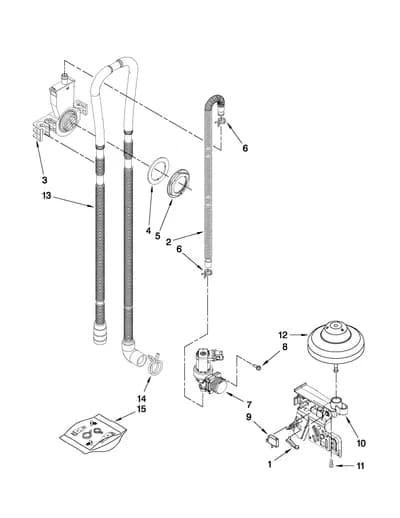 6
3
13
4
5
2
6
12
8
14
15
7
9
10
1
11