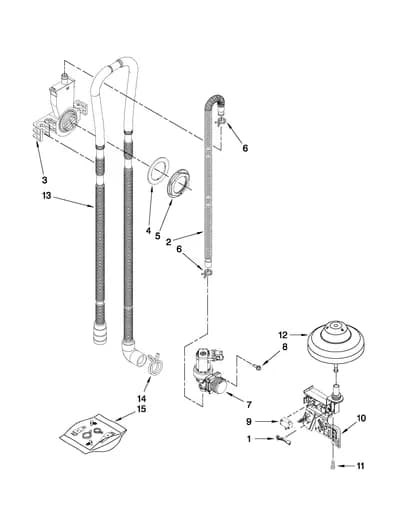 6
3
13
4
5
2
6
12
8
7
14
15
9
10
1
11